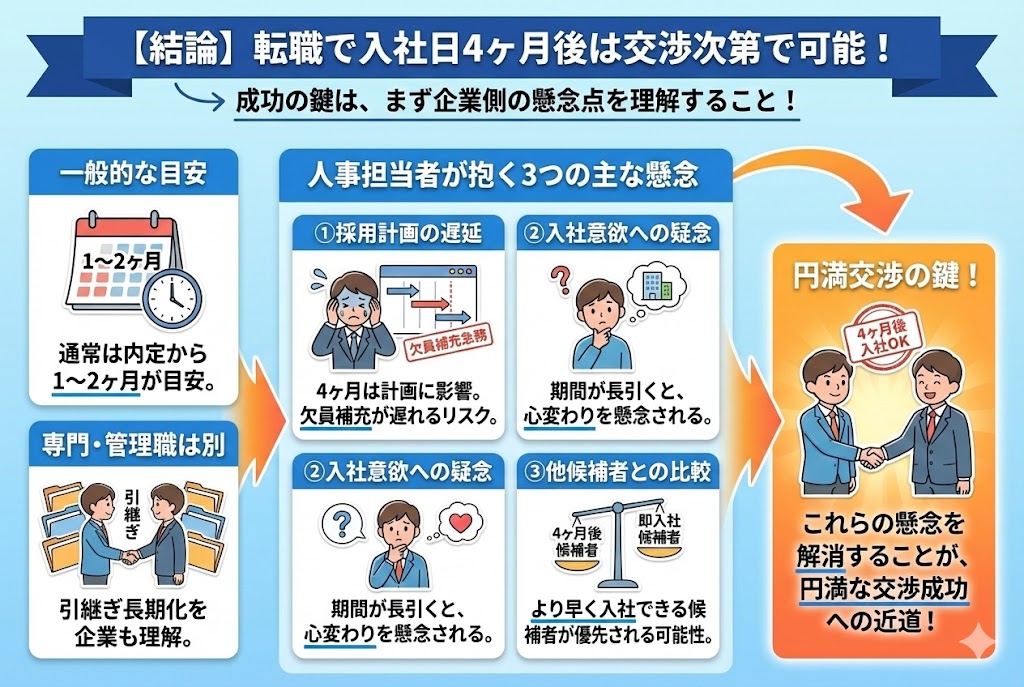 【結論】転職で入社日4ヶ月後は交渉次第で可能！

成功の鍵は、まず企業側の懸念点を理解すること！

一般的な目安

1〜2ヶ月

通常は内定から1〜2ヶ月が目安。

専門・管理職は別

引継ぎ

引継ぎ長期化を企業も理解。

人事担当者が抱く3つの主な懸念

①採用計画の遅延

欠員補充急務

4ヶ月は計画に影響。欠員補充が遅れるリスク。

②入社意欲への疑念

期間が長引くと、心変わりを懸念される。

②入社意欲への疑念

期間が長引くと、心変わりを懸念される。

③他候補者との比較

4ヶ月後候補者

即入社候補者

より早く入社できる候補者が優先される可能性。

円満交渉の鍵！

4ヶ月後入社OK

これらの懸念を解消することが、円満な交渉成功への近道！