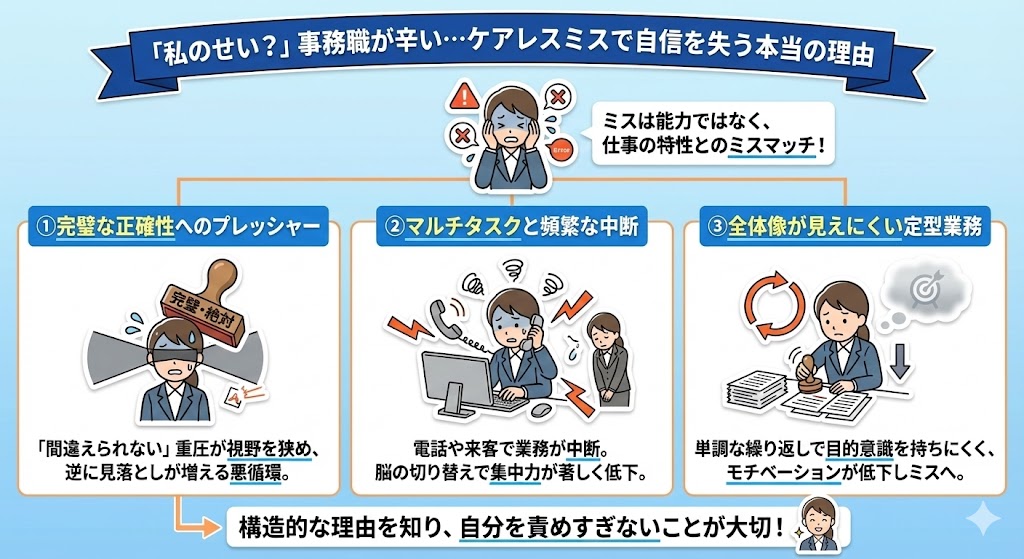 「私のせい？」事務職が辛い…ケアレスミスで自信を失う本当の理由

Error

ミスは能力ではなく、仕事の特性とのミスマッチ！

①完璧な正確性へのプレッシャー

完璧・絶対

「間違えられない」重圧が視野を狭め、逆に見落としが増える悪循環。

②マルチタスクと頻繁な中断

電話や来客で業務が中断。脳の切り替えで集中力が著しく低下。

③全体像が見えにくい定型業務

単調な繰り返しで目的意識を持ちにくく、モチベーションが低下しミスへ。

構造的な理由を知り、自分を責めすぎないことが大切！