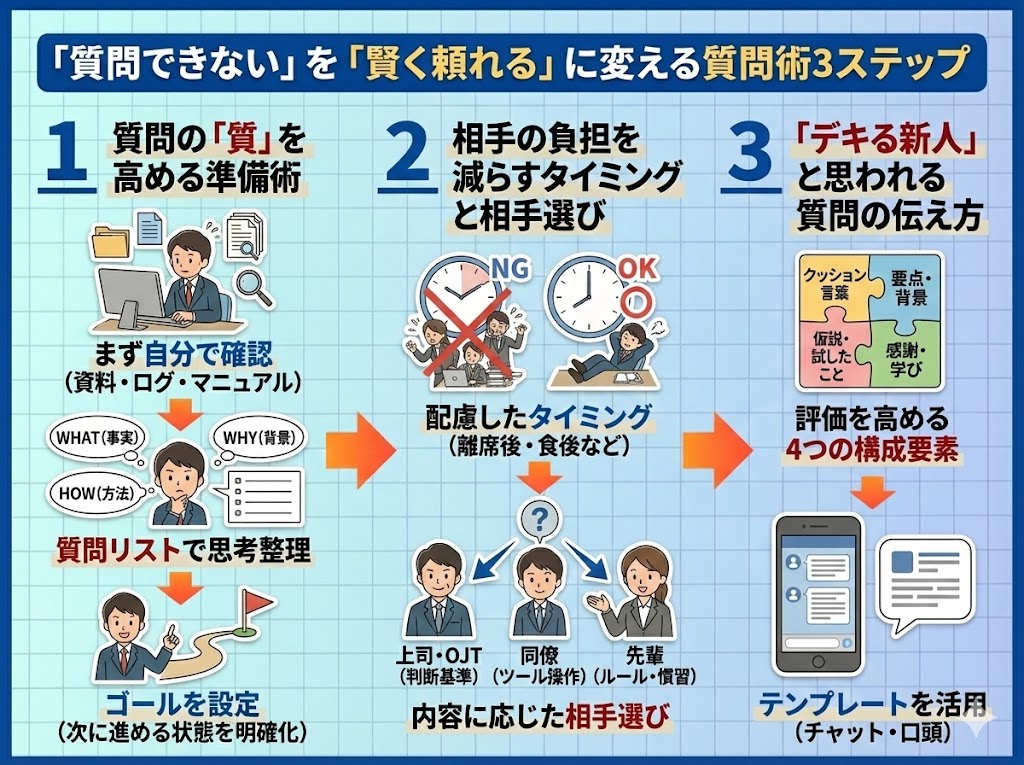 「質問できない」を「賢く頼れる」に変える質問術3ステップ

1 質問の「質」を高める準備術

まず自分で確認
(資料・ログ・マニュアル)

WHAT(事実)
WHY(背景)
HOW(方法)

質問リストで思考整理

ゴールを設定
(次に進める状態を明確化)

2 相手の負担を減らすタイミングと相手選び

NG
OK

配慮したタイミング
(離席後・食後など)

?

上司・OJT
(判断基準)
同僚
(ツール操作)
先輩
(ルール・慣習)

内容に応じた相手選び

3 「デキる新人」と思われる質問の伝え方

クッション言葉
要点・背景
仮説・試したこと
感謝・学び

評価を高める
4つの構成要素

テンプレートを活用
(チャット・口頭)