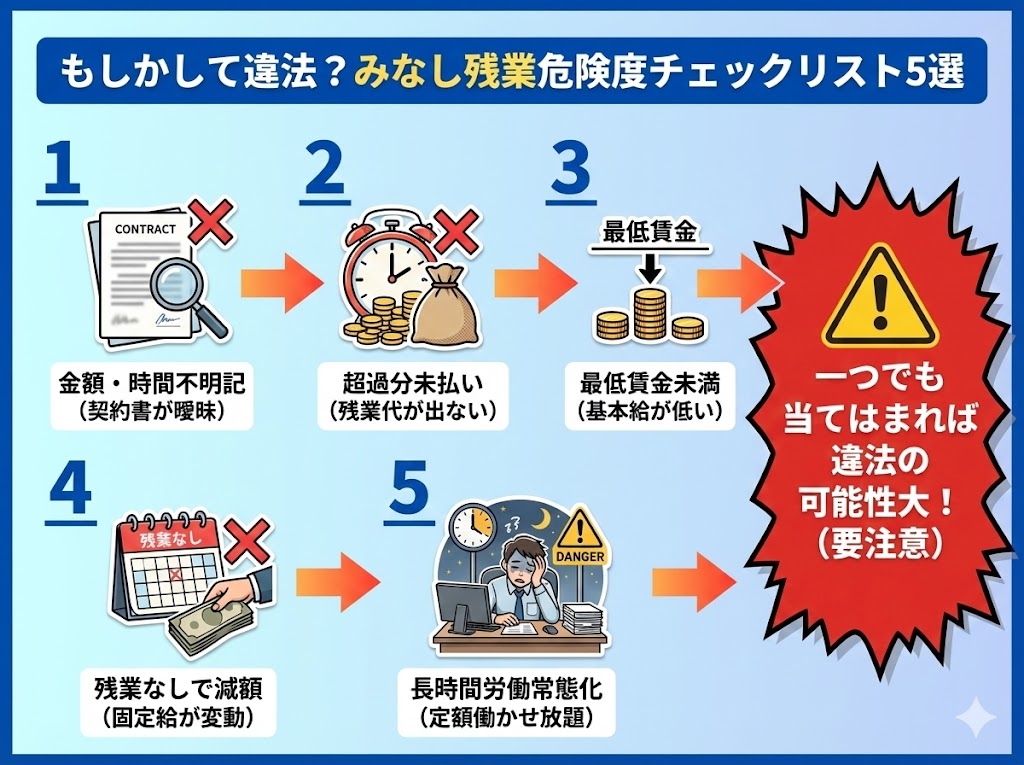 もしかして違法？みなし残業危険度チェックリスト5選

1
CONTRACT
金額・時間不明記
（契約書が曖昧）

2
超過分未払い
（残業代が出ない）

3
最低賃金
最低賃金未満
（基本給が低い）

4
残業なし
残業なしで減額
（固定給が変動）

5
DANGER
長時間労働常態化
（定額働かせ放題）

一つでも
当てはまれば
違法の
可能性大！
（要注意）