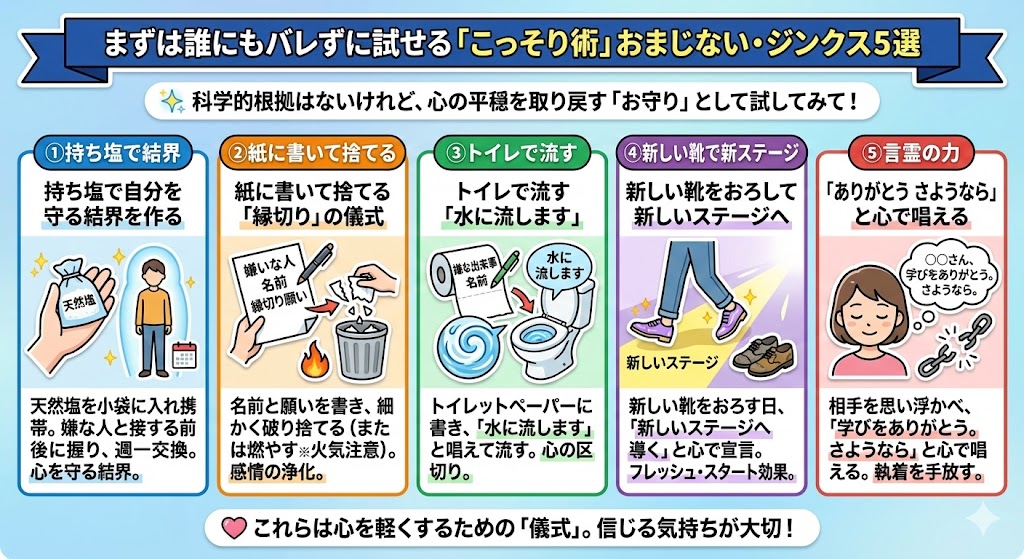 まずは誰にもバレずに試せる「こっそり術」おまじない・ジンクス5選

科学的根拠はないけれど、心の平穏を取り戻す「お守り」として試してみて！

①持ち塩で結界

持ち塩で自分を守る結界を作る

天然塩

天然塩を小袋に入れ携帯。嫌な人と接する前後に握り、週一交換。心を守る結界。

②紙に書いて捨てる

紙に書いて捨てる「縁切り」の儀式

嫌いな人
名前
縁切り願い

名前と願いを書き、細かく破り捨てる（または燃やす※火気注意）。感情の浄化。

③トイレで流す

トイレで流す「水に流します」

嫌な出来事
名前

水に流します

トイレットペーパーに書き、「水に流します」と唱えて流す。心の区切り。

④新しい靴で新ステージ

新しい靴をおろして新しいステージへ

新しいステージ

新しい靴をおろす日、「新しいステージへ導く」と心で宣言。フレッシュ・スタート効果。

⑤言霊の力

「ありがとう さようなら」と心で唱える

○○さん、学びをありがとう。さようなら。

相手を思い浮かべ、「学びをありがとう。さようなら」と心で唱える。執着を手放す。

これらは心を軽くするための「儀式」。信じる気持ちが大切！